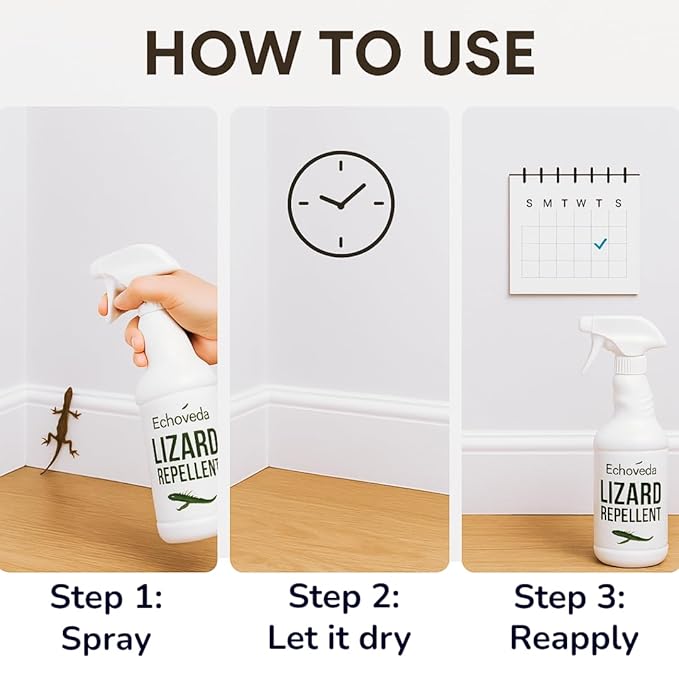 HOW TO USE

Echoveda
LIZARD
REPELLENT

S M T W T S

Echoveda
LIZARD
REPELLENT

Step 1:
Spray

Step 2:
Let it dry

Step 3:
Reapply